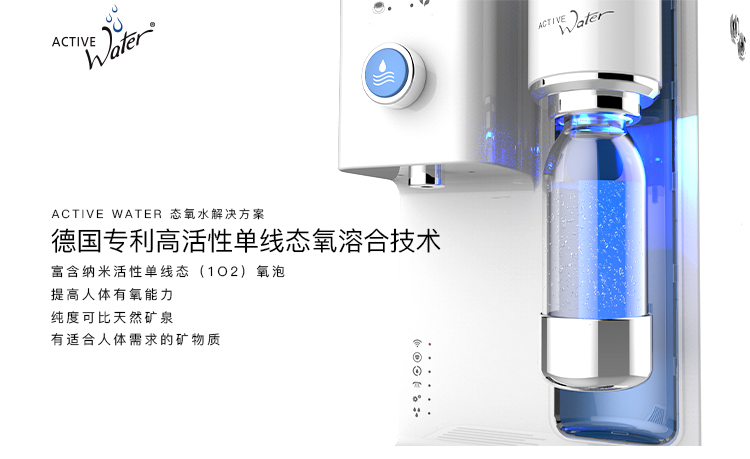 ACTIVE Water®

ACTIVE Water

ACTIVE WATER 态氧水解决方案

德国专利高活性单线态氧溶合技术

富含纳米活性单线态（1O2）氧泡

提高人体有氧能力

纯度可比天然矿泉

有适合人体需求的矿物质